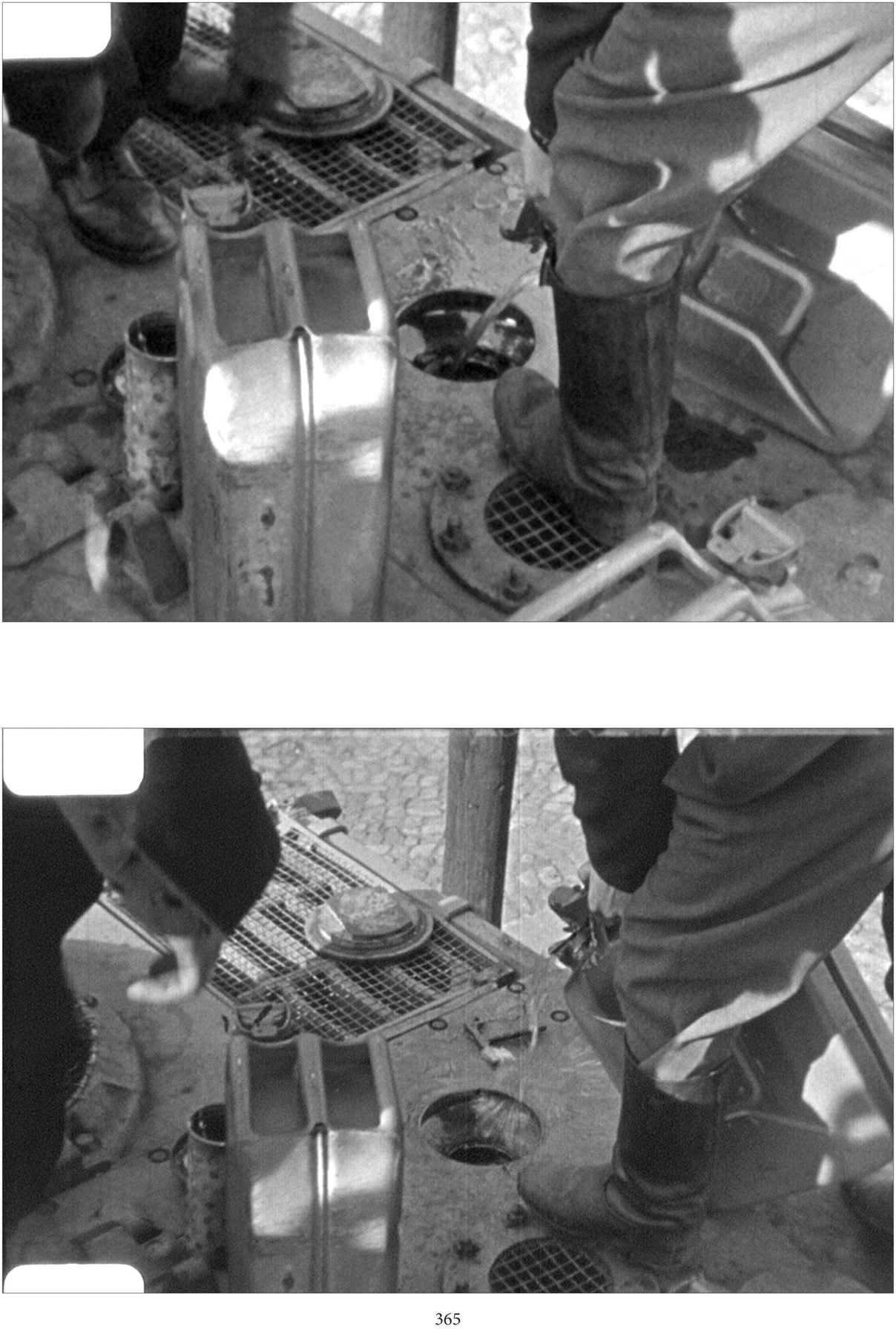 365